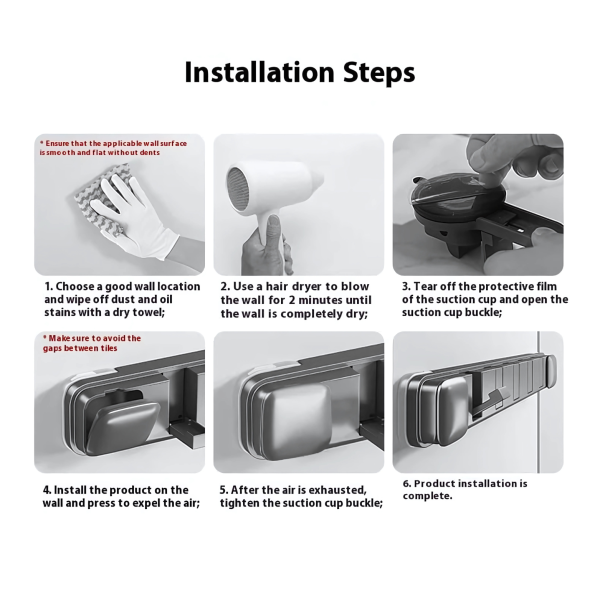 Installation Steps

* Ensure that the applicable wall surface is smooth and flat without dents

1. Choose a good wall location and wipe off dust and oil stains with a dry towel;

2. Use a hair dryer to blow the wall for 2 minutes until the wall is completely dry;

3. Tear off the protective film of the suction cup and open the suction cup buckle;

* Make sure to avoid the gaps between tiles

4. Install the product on the wall and press to expel the air;

5. After the air is exhausted, tighten the suction cup buckle;

6. Product installation is complete.